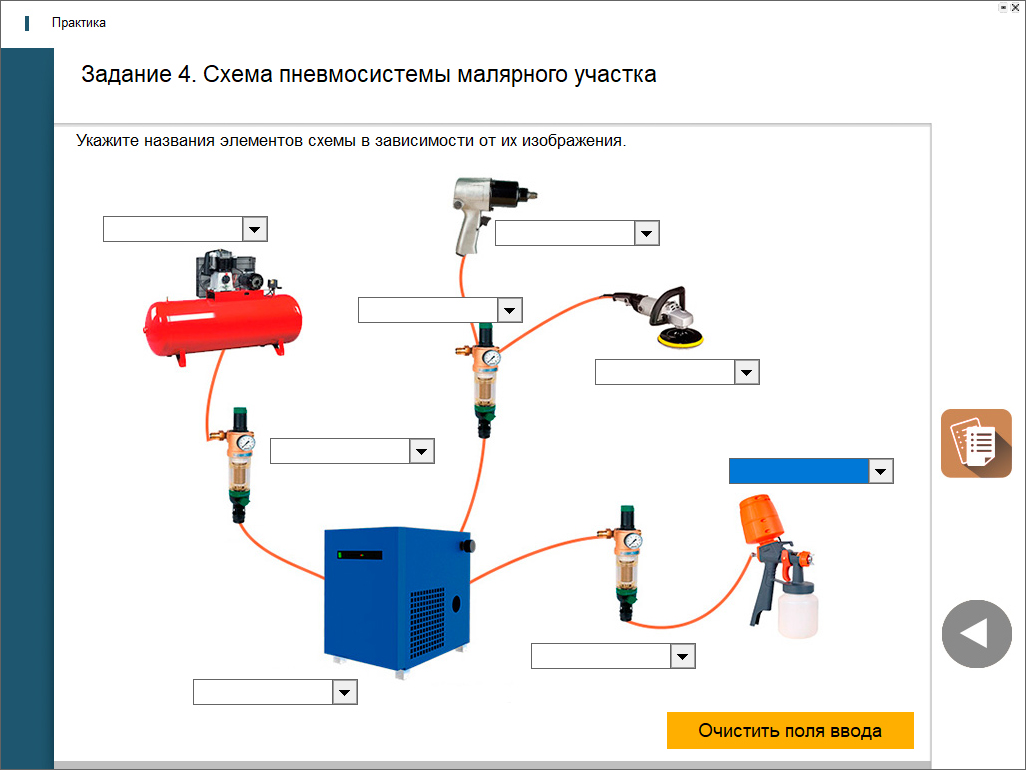 Практика

Задание 4. Схема пневмосистемы малярного участка

Укажите названия элементов схемы в зависимости от их изображения.

Очистить поля ввода